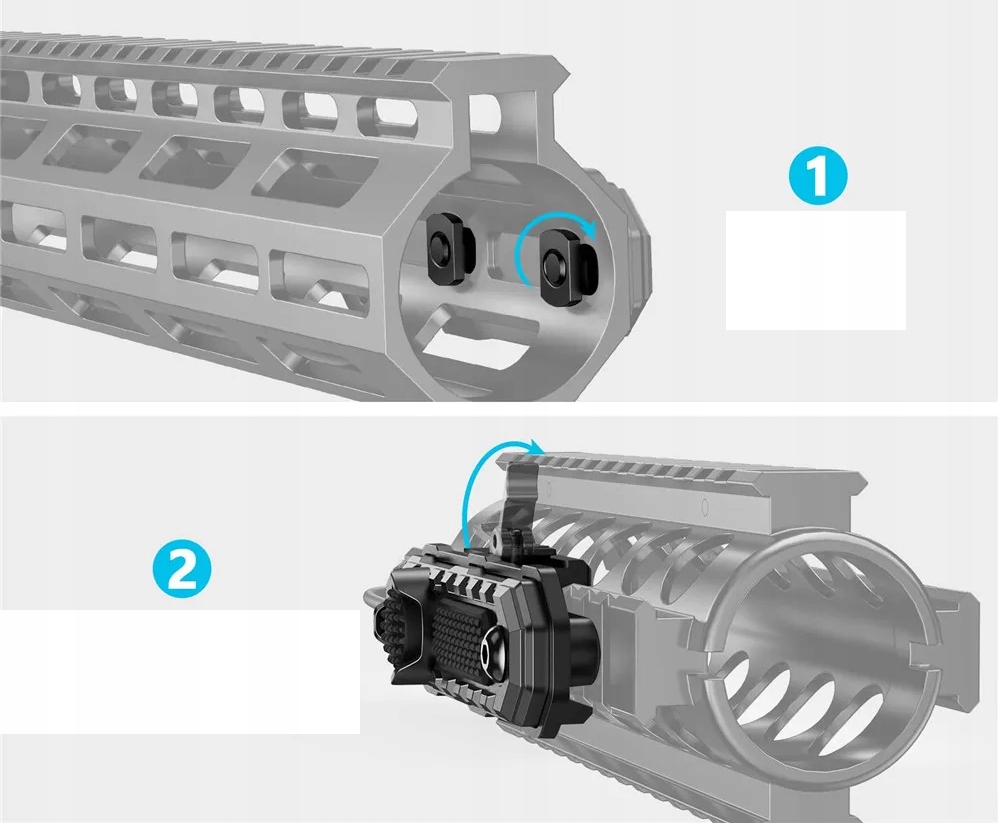 1

2