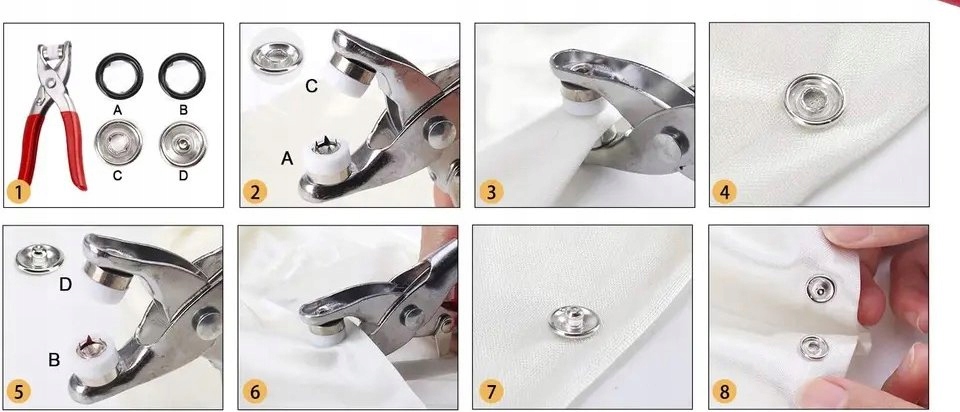 A
B
C
D
1
C
A
2
3
4
D
B
5
6
7
8