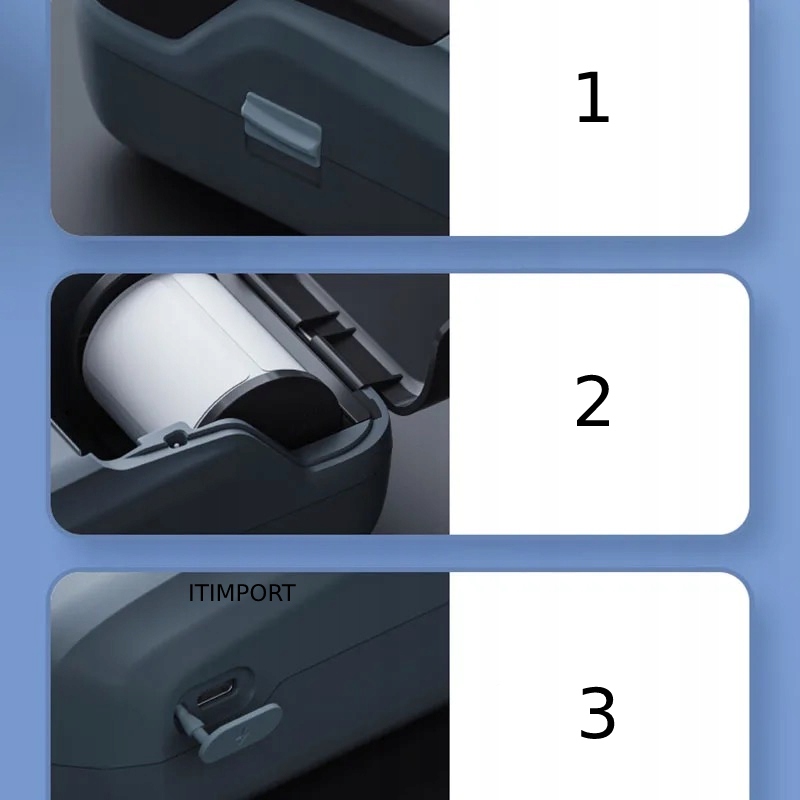 1

2

ITIMPORT

3