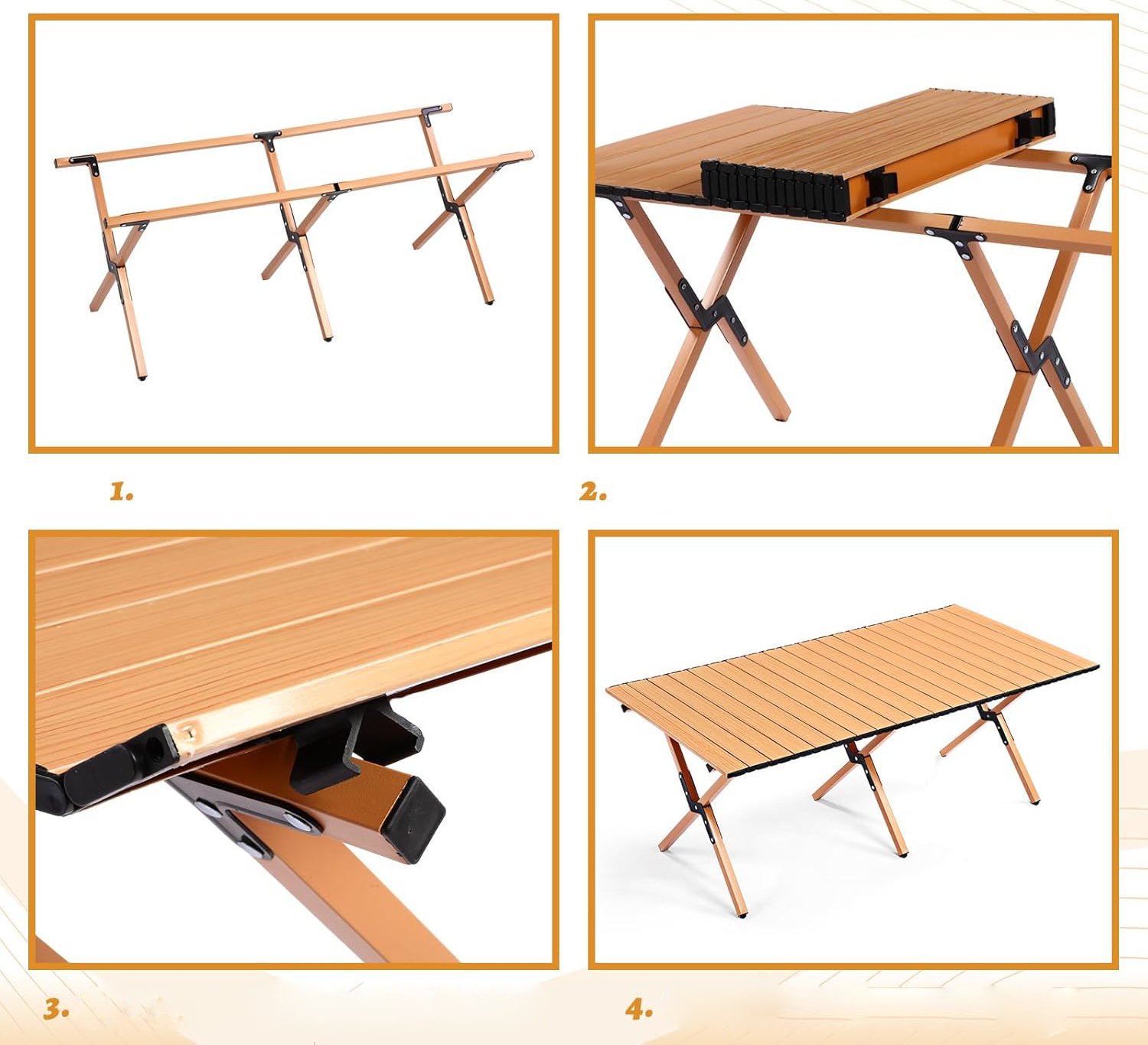 1.

2.

3.

4.