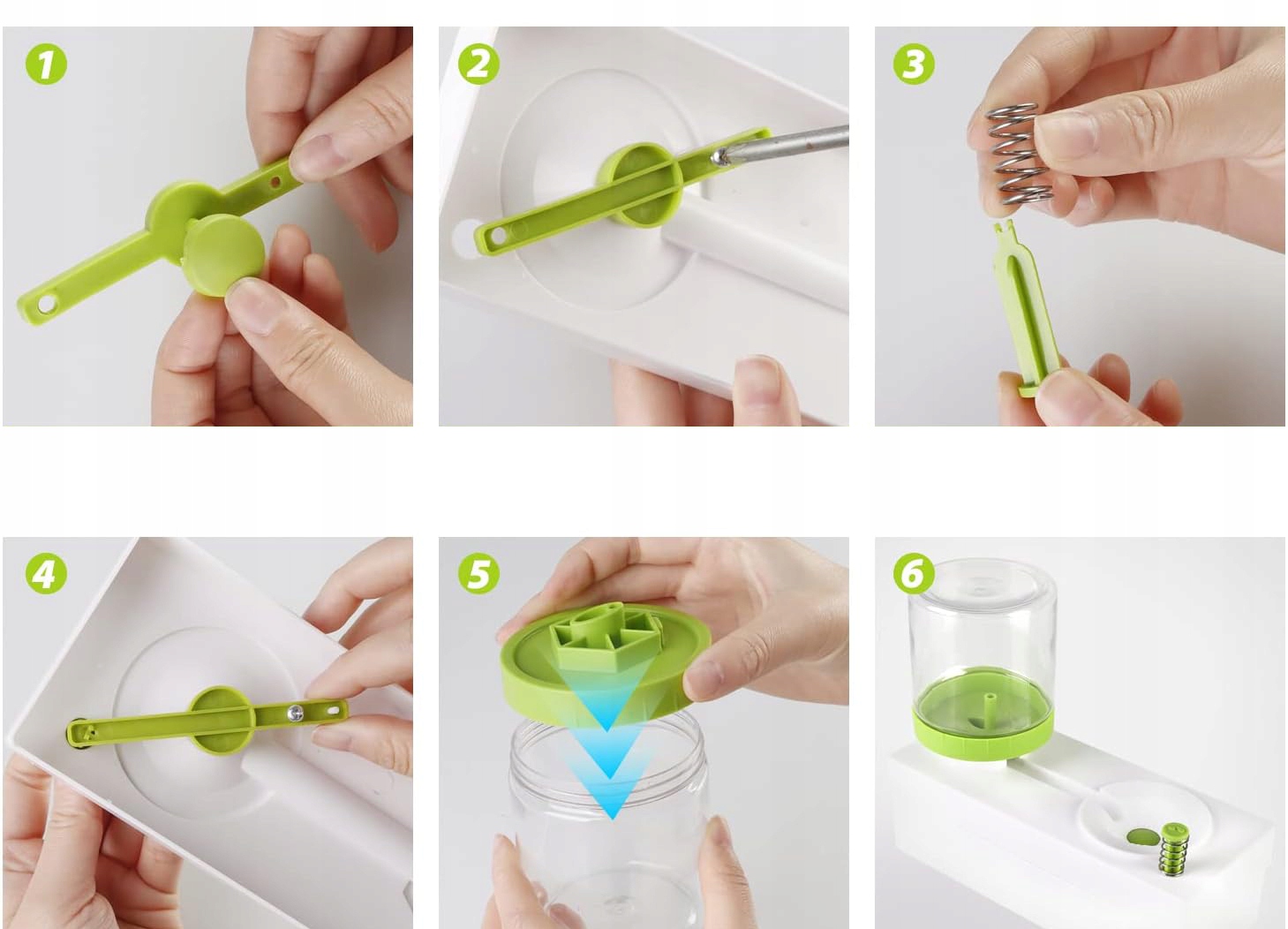 1

2

3

4

5

6