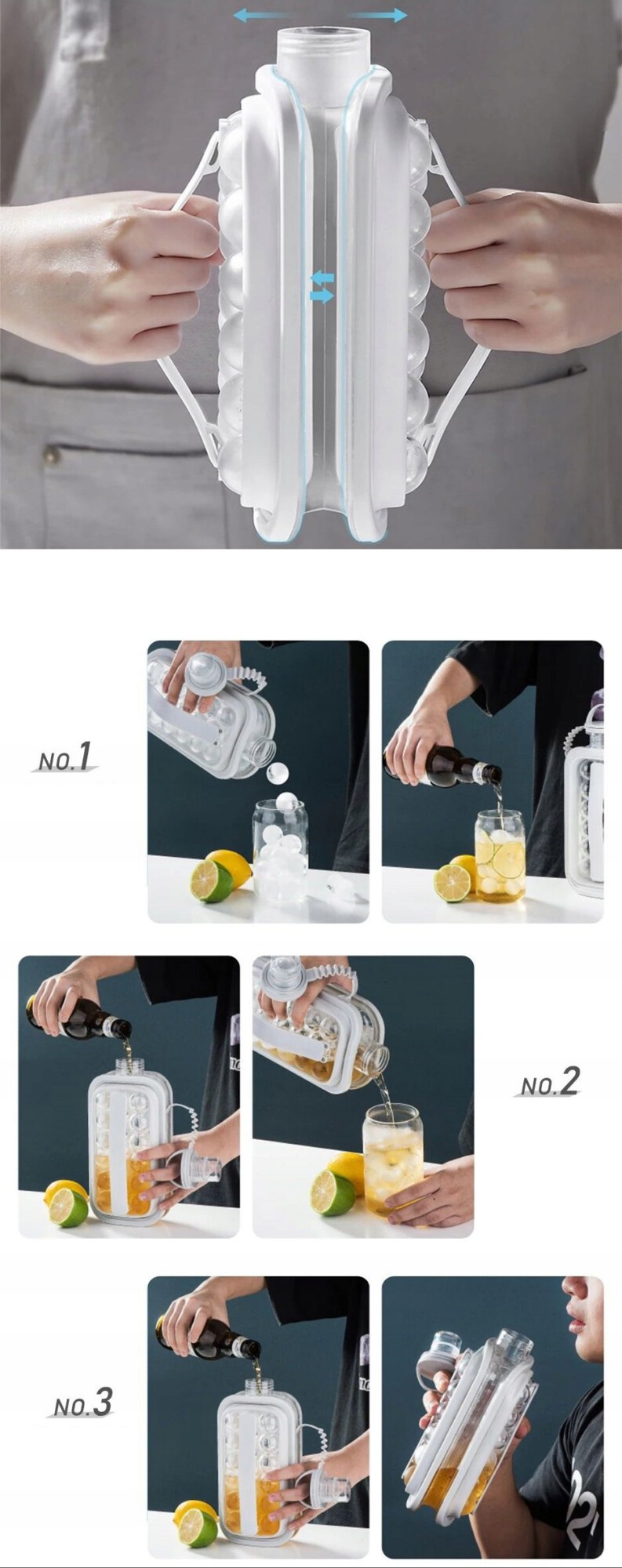 NO.1

NO.2

NO.3