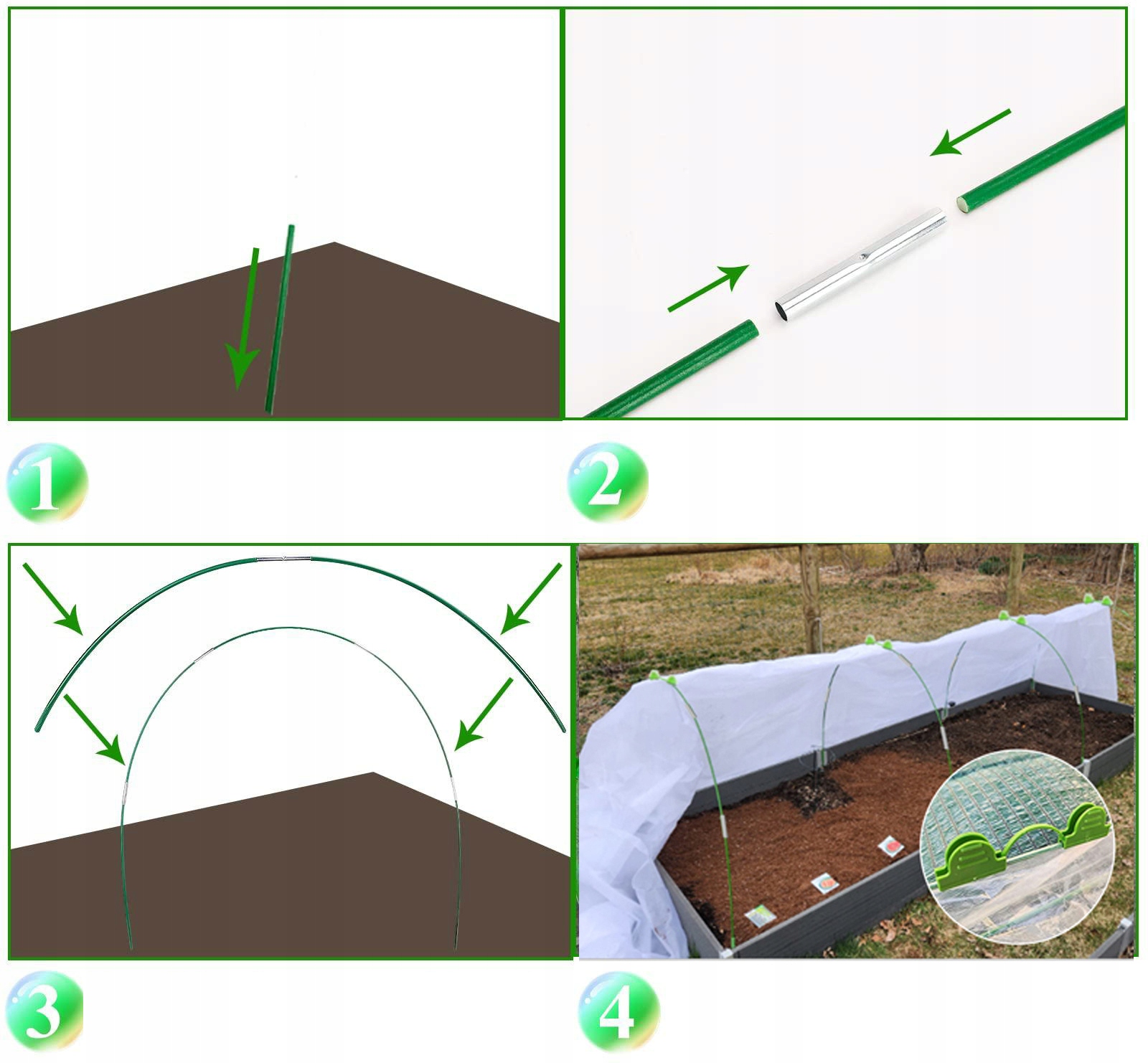 1

2

3

4