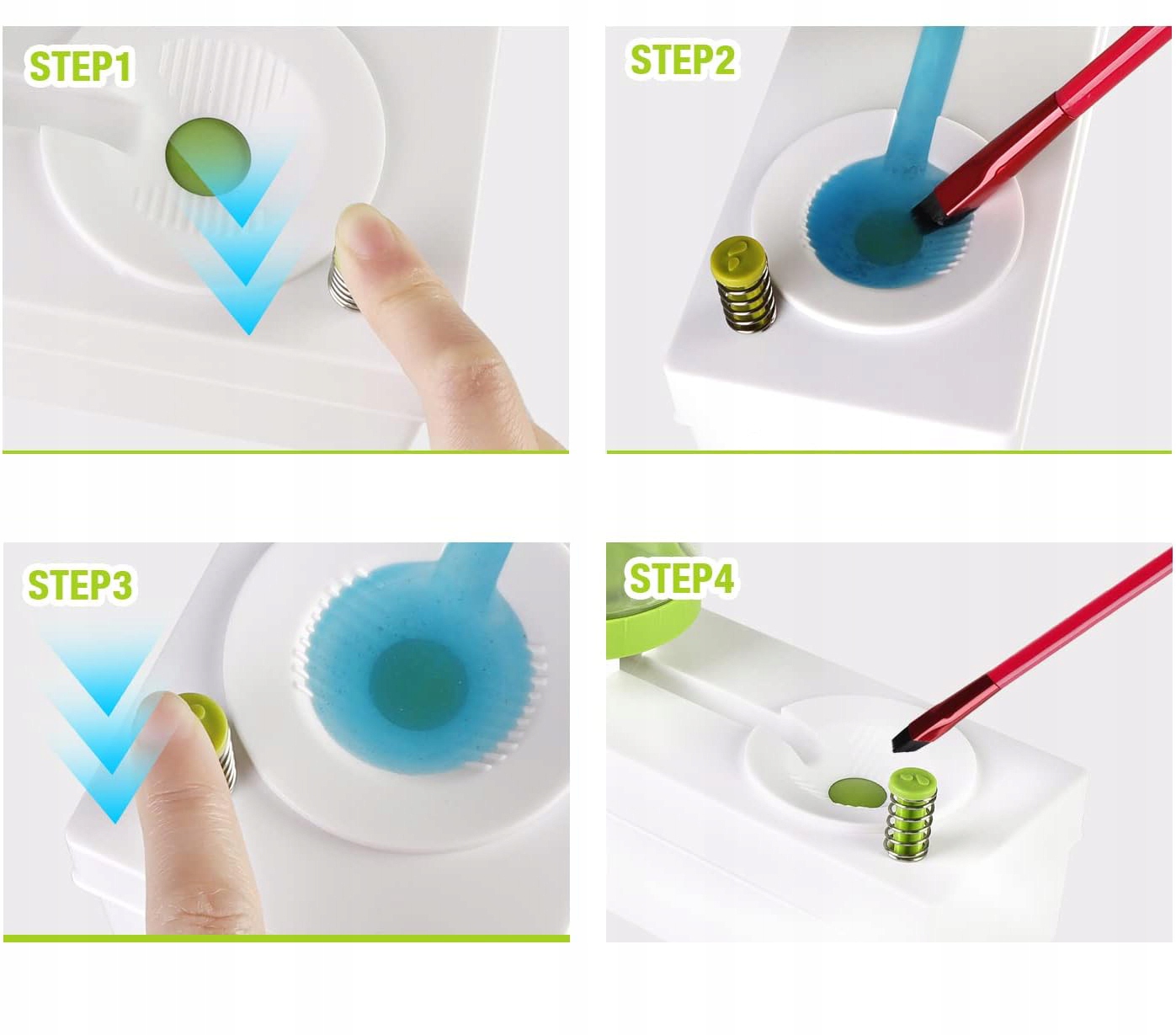 STEP1

STEP2

STEP3

STEP4