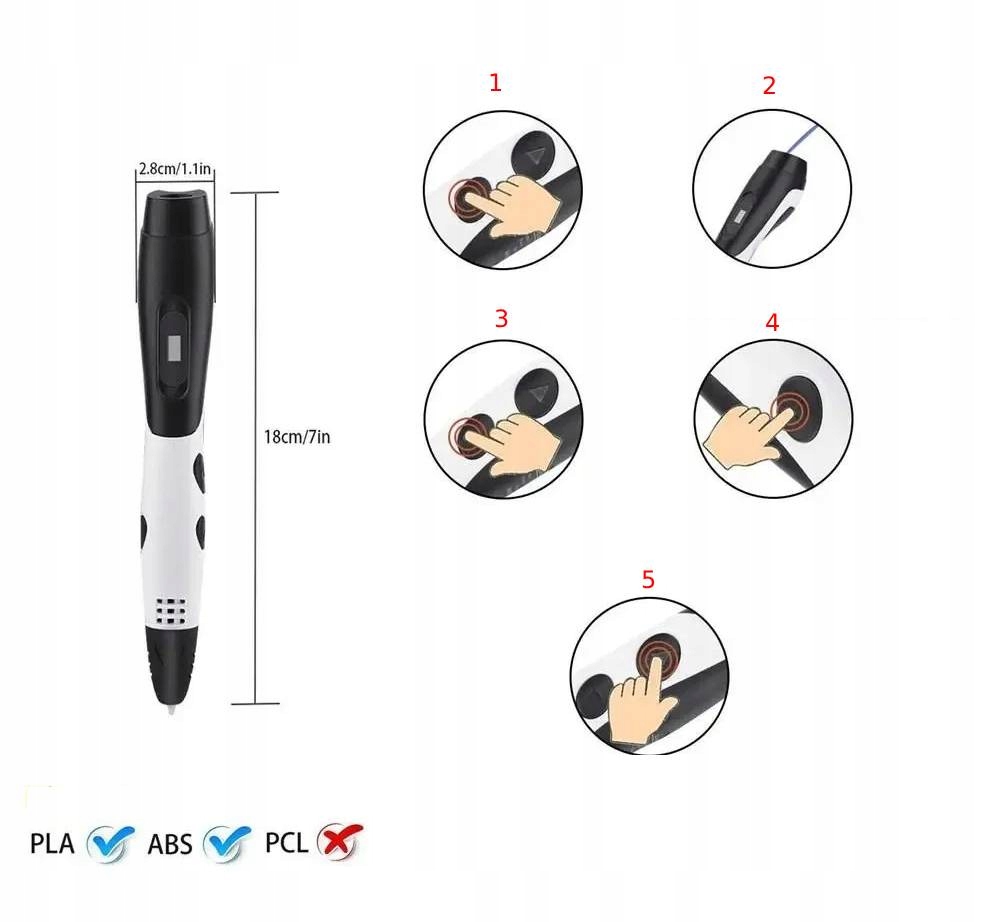 2.8cm/1.1in

18cm/7in

1

2

3

4

5

PLA ABS PCL