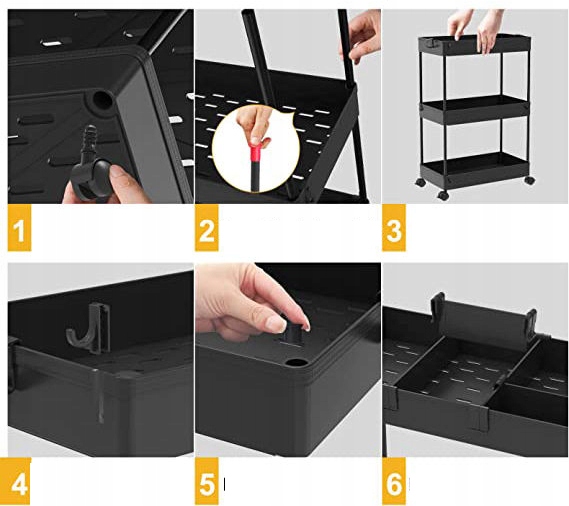 1

2

3

4

5

6