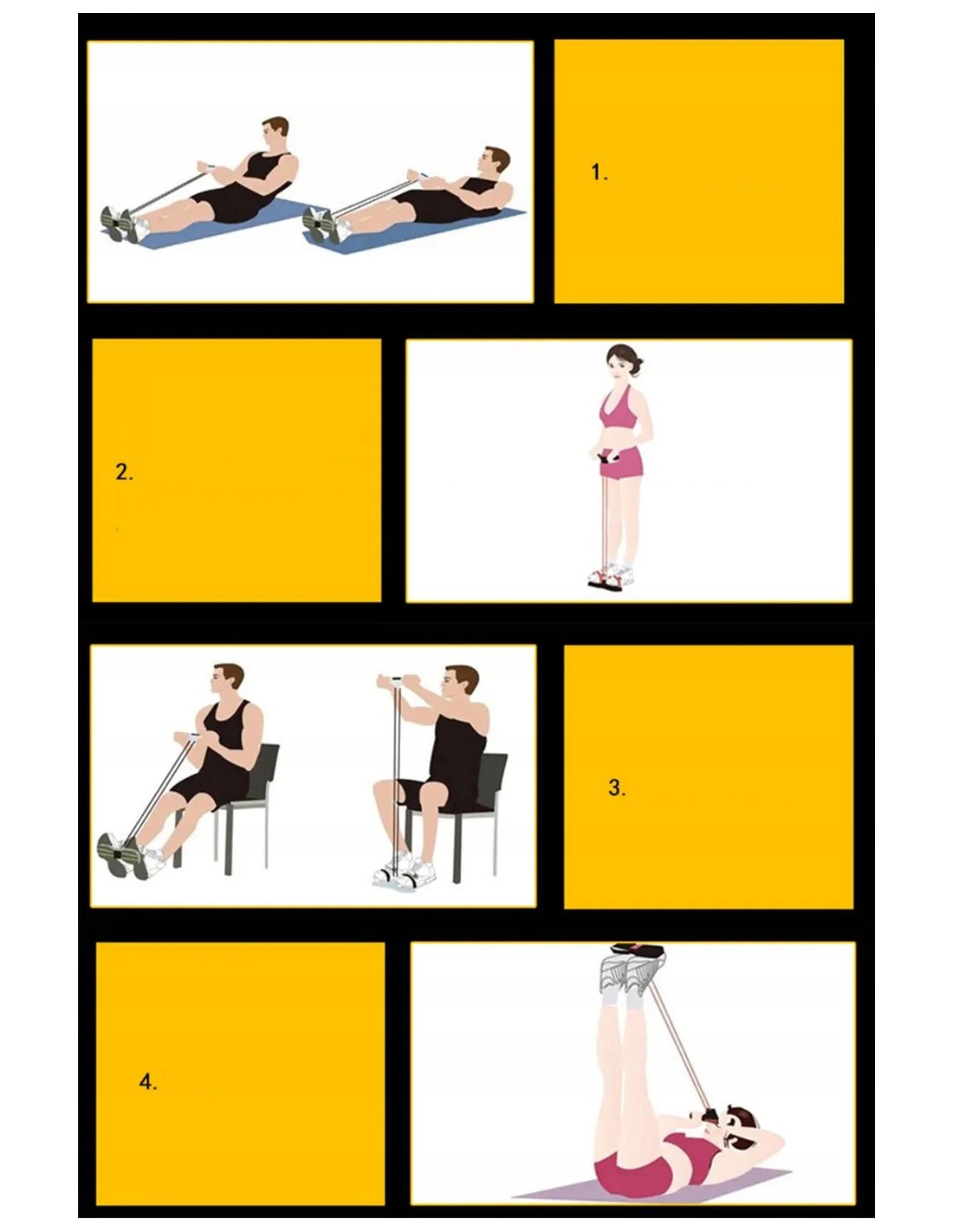 1.

2.

3.

4.